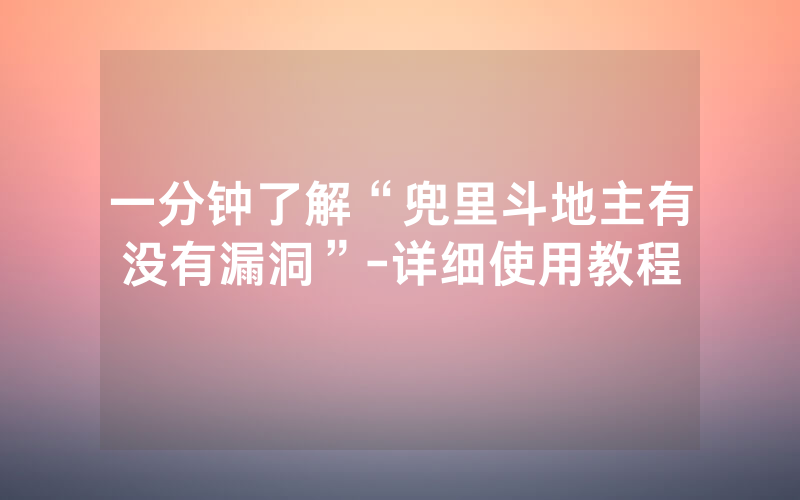 一分钟了解“兜里斗地主有没有漏洞”-详细使用教程